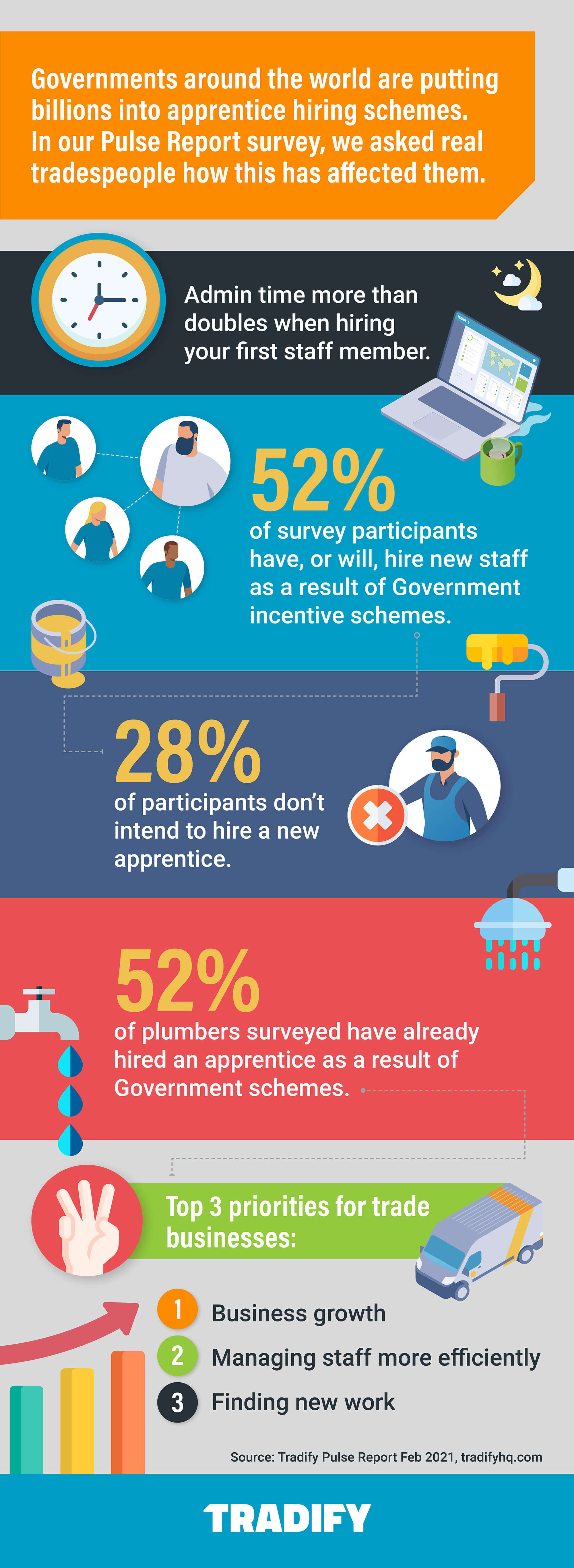 Governments around the world are putting billions into apprentice hiring schemes. In our Pulse Report survey, we asked real tradespeople how this has affected them.

Admin time more than doubles when hiring your first staff member.

52%
of survey participants have, or will, hire new staff as a result of Government incentive schemes.

28%
of participants don't intend to hire a new apprentice.

52%
of plumbers surveyed have already hired an apprentice as a result of Government schemes.

Top 3 priorities for trade businesses:

1 Business growth
2 Managing staff more efficiently
3 Finding new work

Source: Tradify Pulse Report Feb 2021, tradifyhq.com

TRADIFY